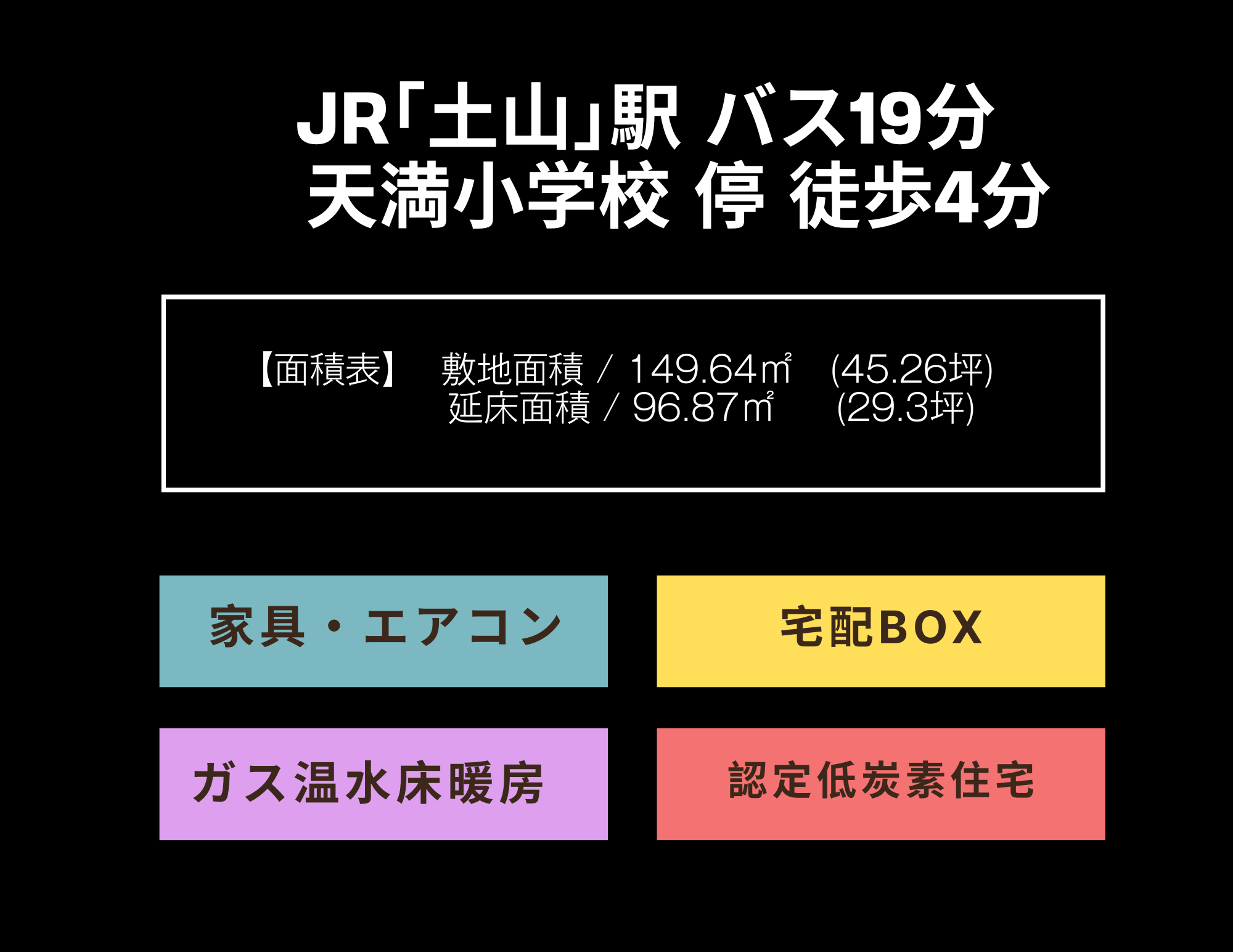 JR「土山」駅 バス19分
天満小学校 停 徒歩4分

【面積表】 敷地面積 / 149.64㎡ (45.26坪)
延床面積 / 96.87㎡ (29.3坪)

家具・エアコン

宅配BOX

ガス温水床暖房

認定低炭素住宅